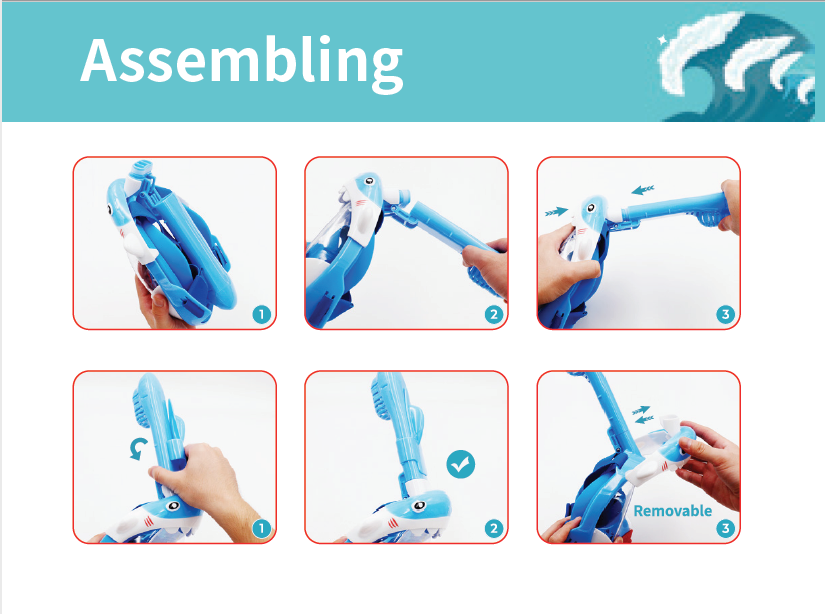 Assembling

1

2

3

1

2

Removable

3