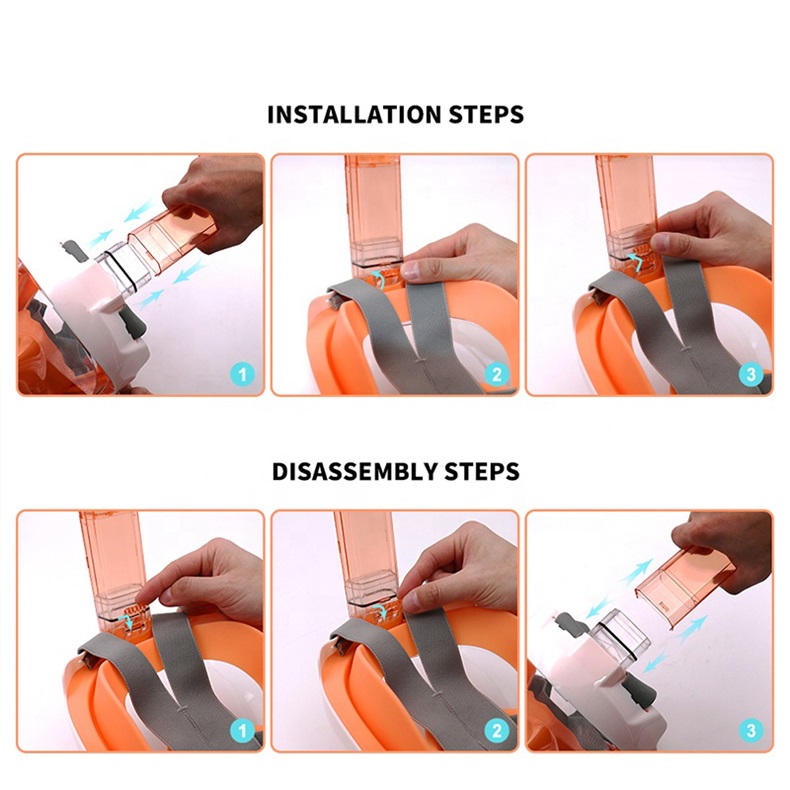 INSTALLATION STEPS

1

2

3

DISASSEMBLY STEPS

1

2

3